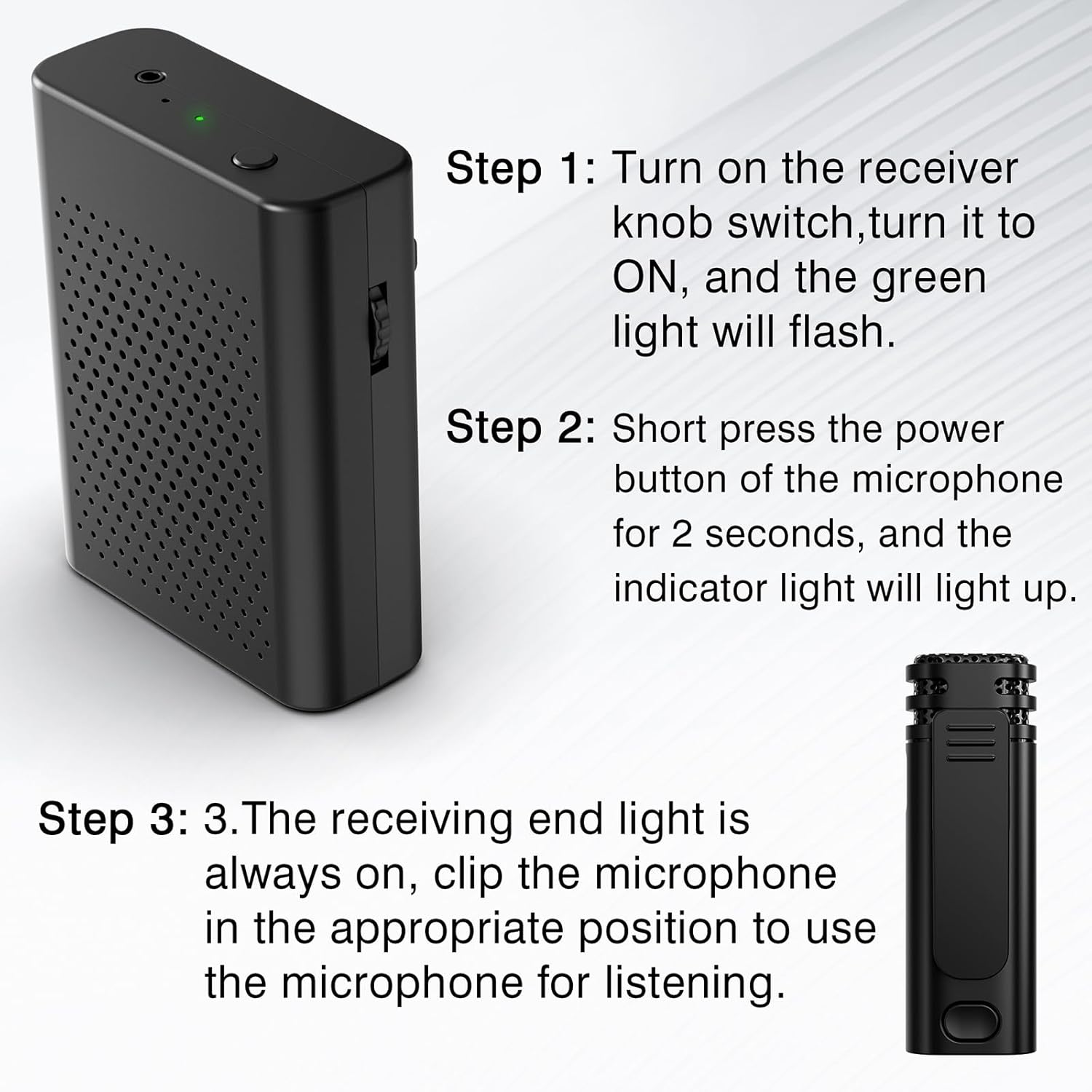 Step 1: Turn on the receiver knob switch,turn it to ON, and the green light will flash.

Step 2: Short press the power button of the microphone for 2 seconds, and the indicator light will light up.

Step 3: 3.The receiving end light is always on, clip the microphone in the appropriate position to use the microphone for listening.